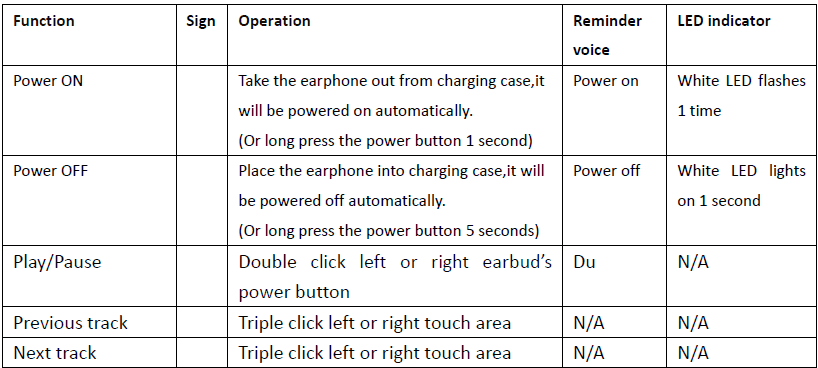 | Function | Sign | Operation | Reminder voice | LED indicator |
|---|---|---|---|---|
| Power ON | | Take the earphone out from charging case,it will be powered on automatically. (Or long press the power button 1 second) | Power on | White LED flashes 1 time |
| Power OFF | | Place the earphone into charging case,it will be powered off automatically. (Or long press the power button 5 seconds) | Power off | White LED lights on 1 second |
| Play/Pause | | Double click left or right earbud's power button | Du | N/A |
| Previous track | | Triple click left or right touch area | N/A | N/A |
| Next track | | Triple click left or right touch area | N/A | N/A |