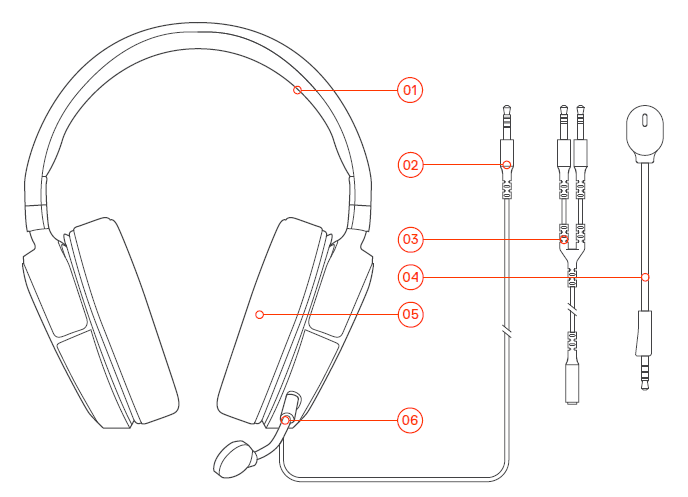 01

02

03

04

05

06