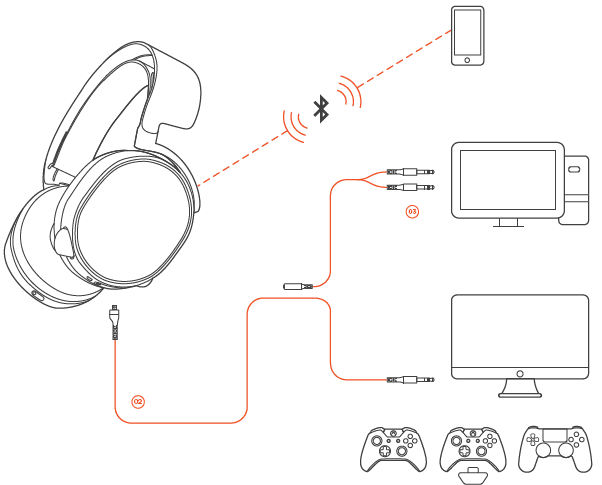 03

02