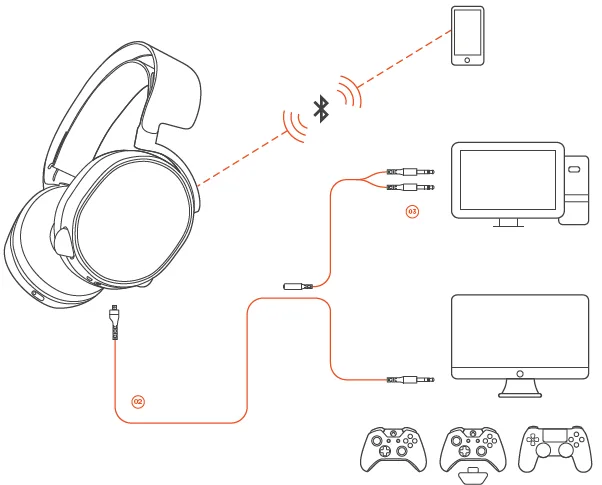 03

02