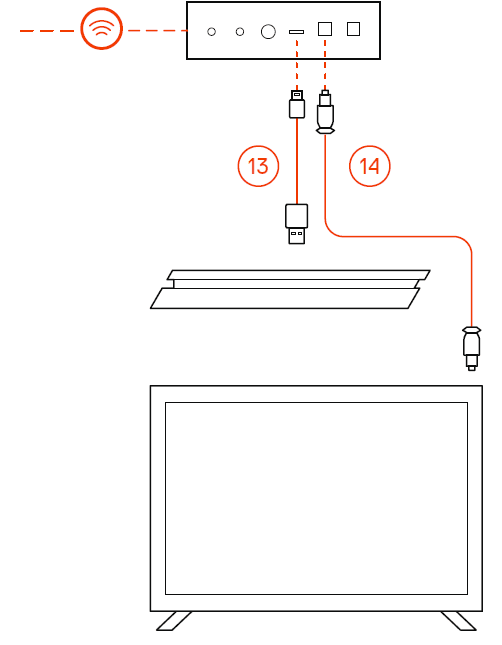 13
14