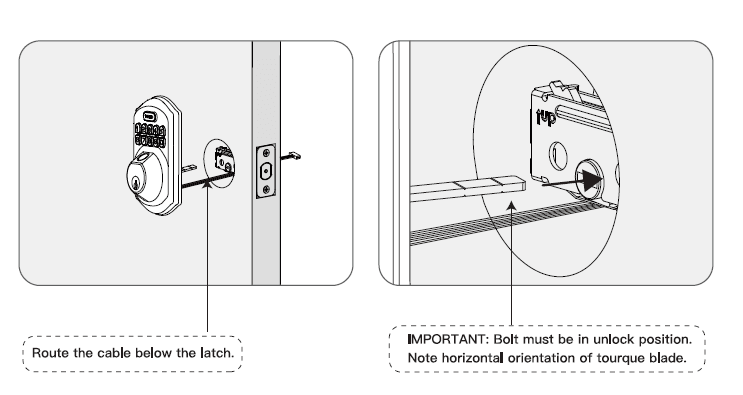 ↑up

Route the cable below the latch.

IMPORTANT: Bolt must be in unlock position. Note horizontal orientation of tourque blade.