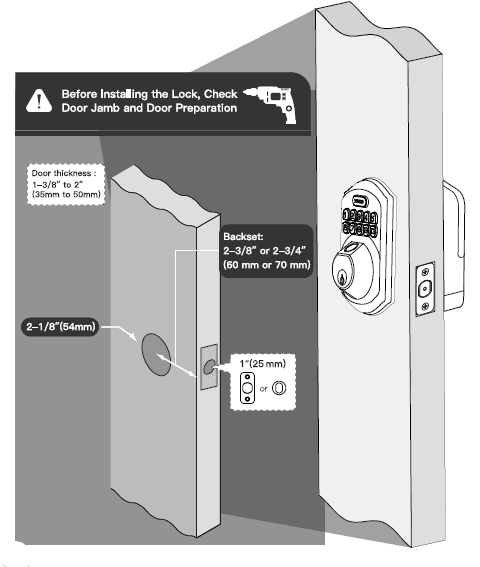 Before Installing the Lock, Check Door Jamb and Door Preparation

Door thickness :
1–3/8" to 2"
(35mm to 50mm)

Backset:
2–3/8" or 2–3/4"
(60 mm or 70 mm)

2–1/8"(54mm)

1"(25 mm)

or