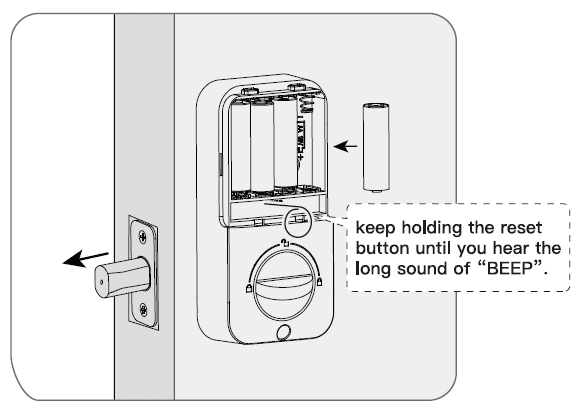 keep holding the reset button until you hear the long sound of “BEEP”.