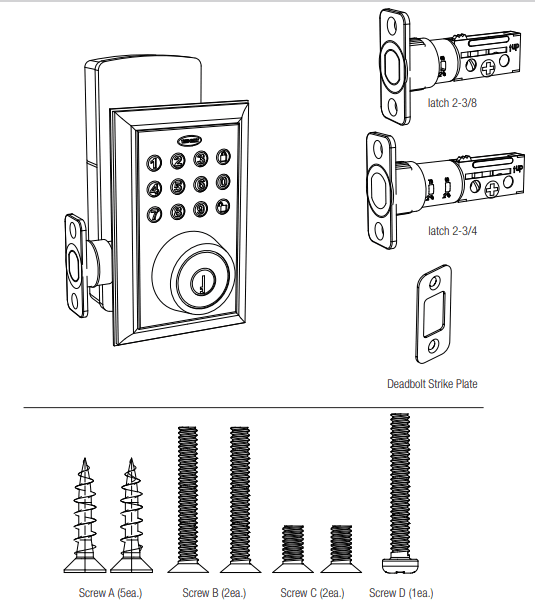 1 2 3
4 5 6 0
7 8 9

UP

latch 2-3/8

UP

latch 2-3/4

Deadbolt Strike Plate

Screw A (5ea.)

Screw B (2ea.)

Screw C (2ea.)

Screw D (1ea.)