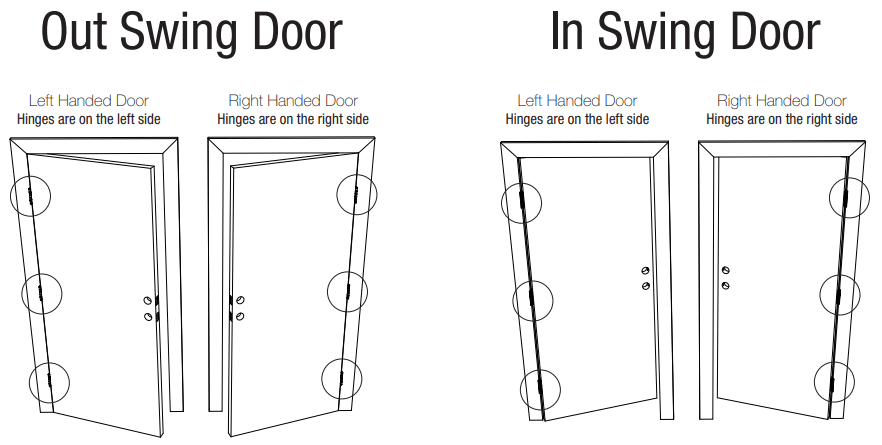 Out Swing Door

Left Handed Door
Hinges are on the left side

Right Handed Door
Hinges are on the right side

In Swing Door

Left Handed Door
Hinges are on the left side

Right Handed Door
Hinges are on the right side