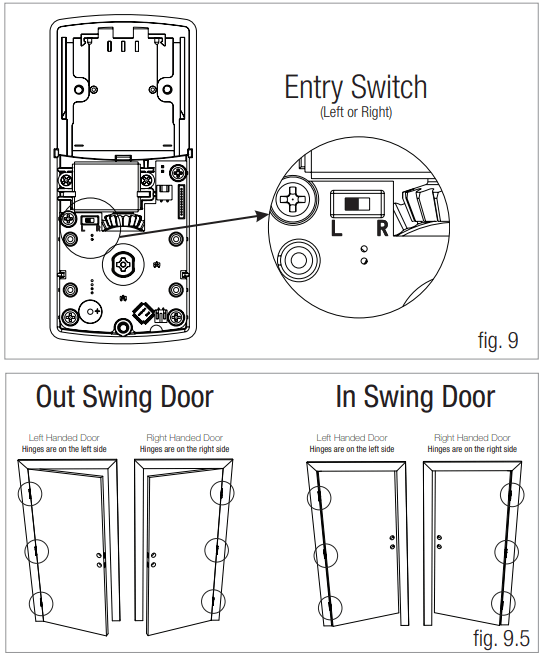 Entry Switch
(Left or Right)

L R

fig. 9

Out Swing Door

Left Handed Door
Hinges are on the left side

Right Handed Door
Hinges are on the right side

In Swing Door

Left Handed Door
Hinges are on the left side

Right Handed Door
Hinges are on the right side

fig. 9.5