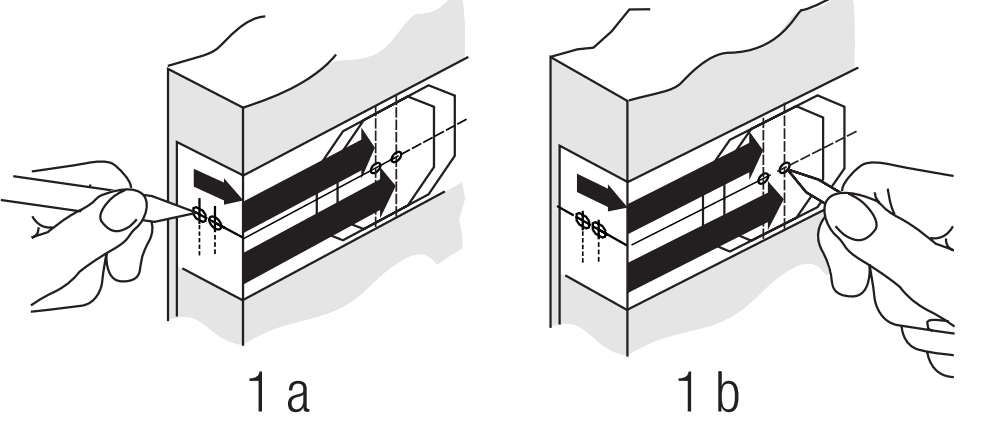 1 a

1 b