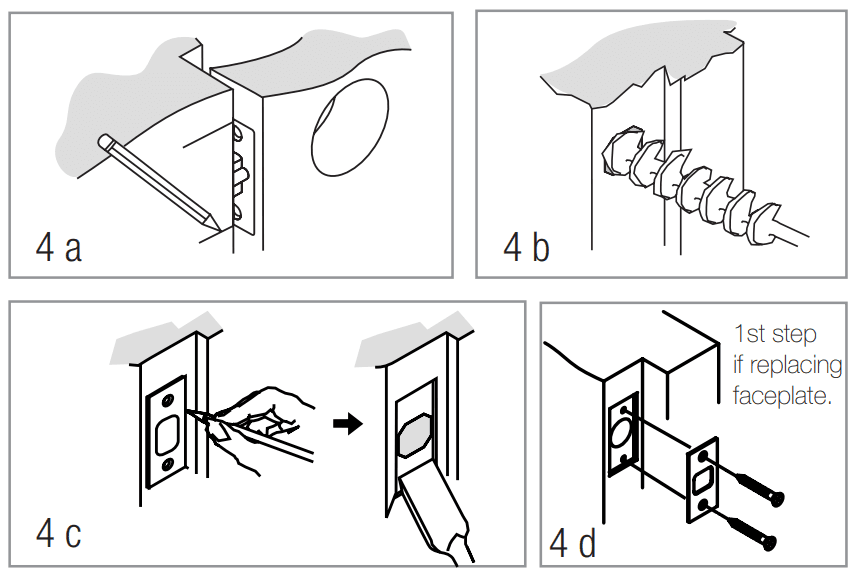 4 a

4 b

4 c

1st step if replacing faceplate.

4 d