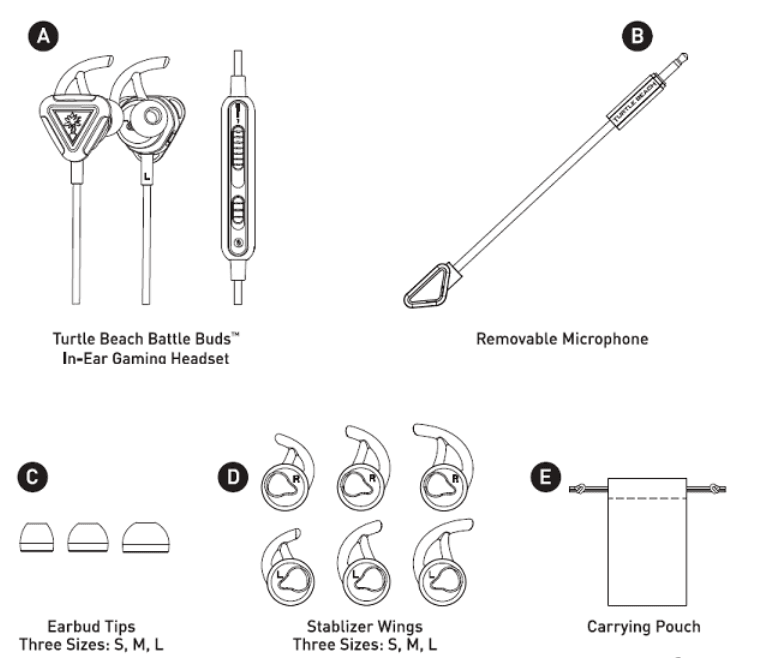 A

L

Turtle Beach Battle Buds™
In-Ear Gaming Headset

B

TURTLE BEACH

Removable Microphone

C

Earbud Tips
Three Sizes: S, M, L

D

R R R

L L L

Stablizer Wings
Three Sizes: S, M, L

E

Carrying Pouch