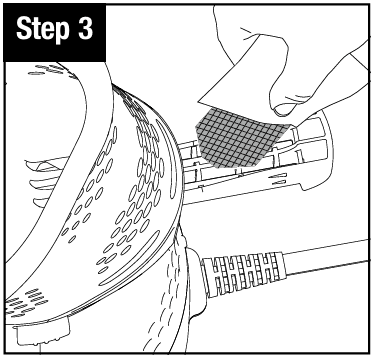 Step 3