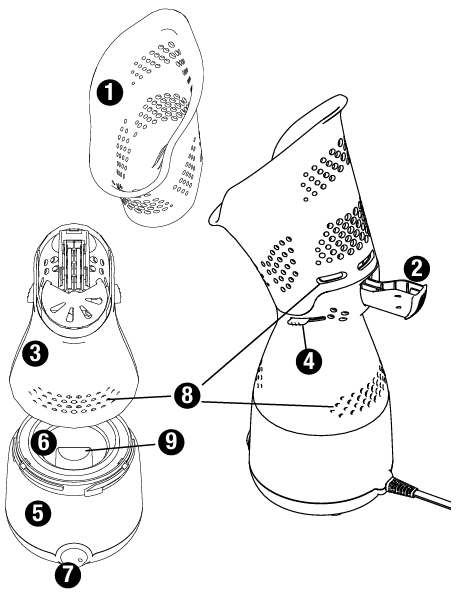 1
2
3
4
8
6
9
5
7