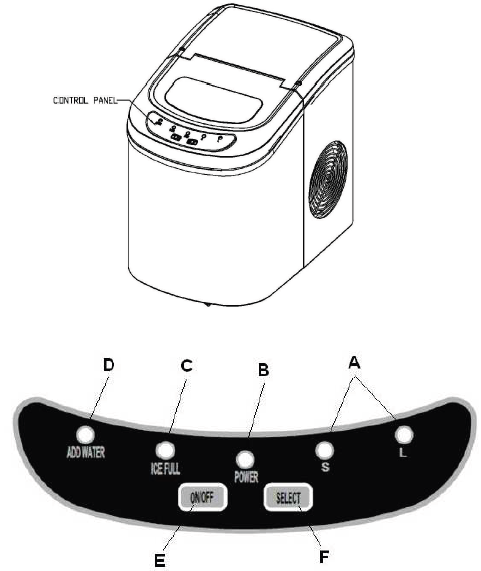 CONTROL PANEL

D
C
B
A

ADD WATER
ICE FULL
POWER
S
L

ON/OFF
SELECT

E
F