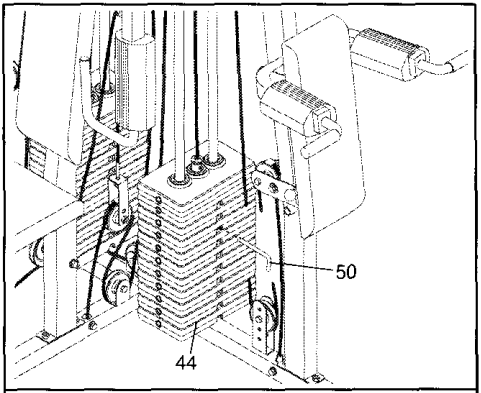 50

44