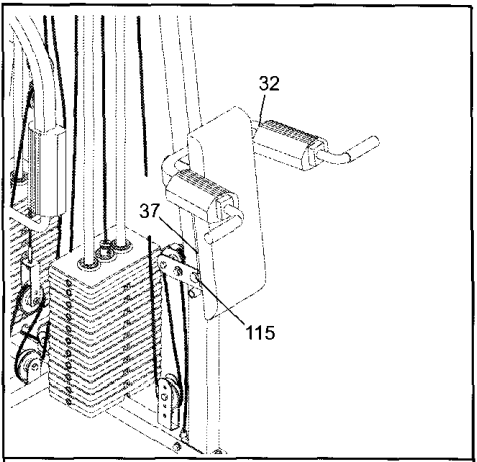 32
37
115