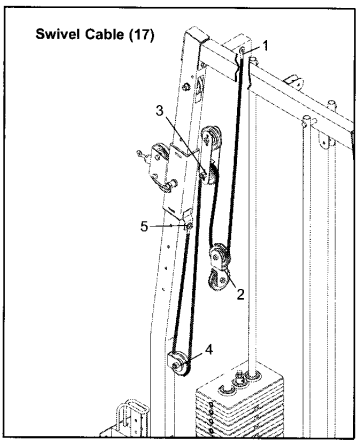 Swivel Cable (17)

1

3

5

2

4