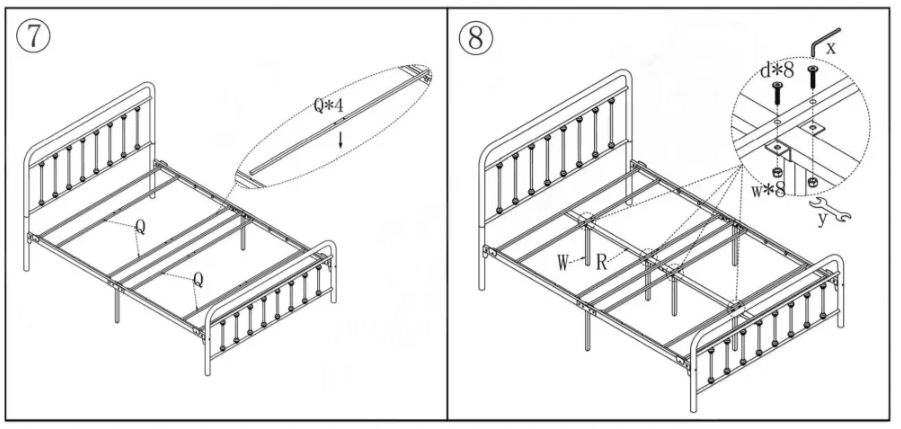 ⑦

Q*4

Q

Q

⑧

x

d*8

w*8

y

W

R