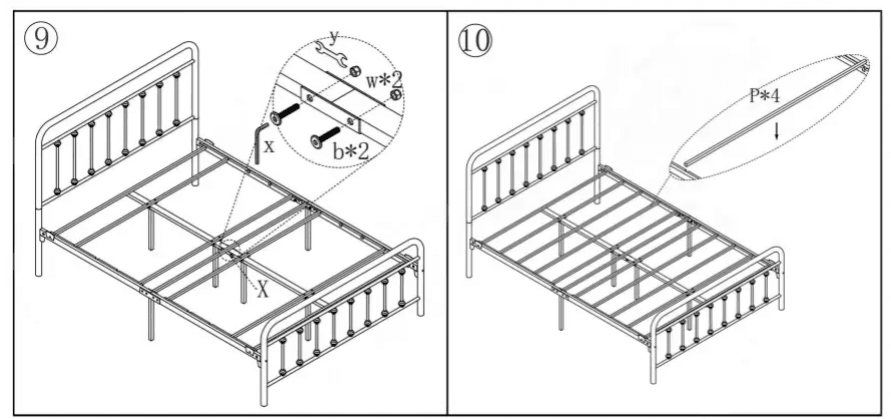 ⑨

y

w*2

x

b*2

X

⑩

P*4