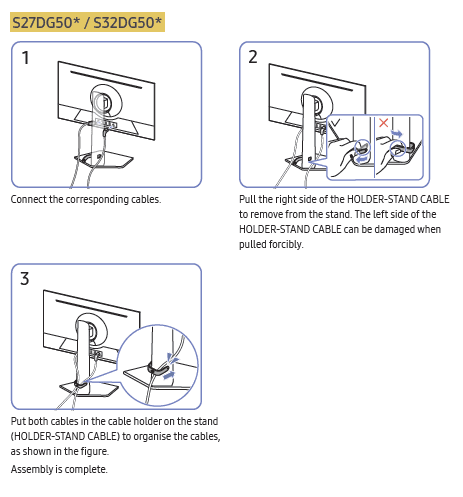 S27DG50* / S32DG50*

1

Connect the corresponding cables.

2

Pull the right side of the HOLDER-STAND CABLE to remove from the stand. The left side of the HOLDER-STAND CABLE can be damaged when pulled forcibly.

3

Put both cables in the cable holder on the stand (HOLDER-STAND CABLE) to organise the cables, as shown in the figure.

Assembly is complete.