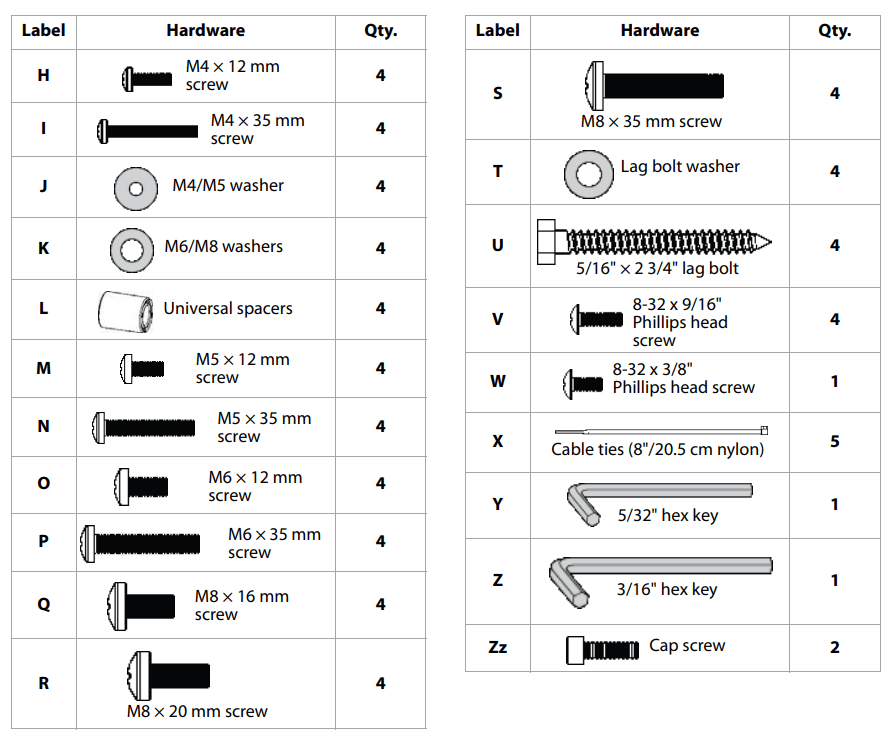 | Label | Hardware | Qty. |
|---|---|---|
| H | M4 × 12 mm screw | 4 |
| I | M4 × 35 mm screw | 4 |
| J | M4/M5 washer | 4 |
| K | M6/M8 washers | 4 |
| L | Universal spacers | 4 |
| M | M5 × 12 mm screw | 4 |
| N | M5 × 35 mm screw | 4 |
| O | M6 × 12 mm screw | 4 |
| P | M6 × 35 mm screw | 4 |
| Q | M8 × 16 mm screw | 4 |
| R | M8 × 20 mm screw | 4 |

| Label | Hardware | Qty. |
|---|---|---|
| S | M8 × 35 mm screw | 4 |
| T | Lag bolt washer | 4 |
| U | 5/16" × 2 3/4" lag bolt | 4 |
| V | 8-32 x 9/16" Phillips head screw | 4 |
| W | 8-32 x 3/8" Phillips head screw | 1 |
| X | Cable ties (8"/20.5 cm nylon) | 5 |
| Y | 5/32" hex key | 1 |
| Z | 3/16" hex key | 1 |
| Zz | Cap screw | 2 |