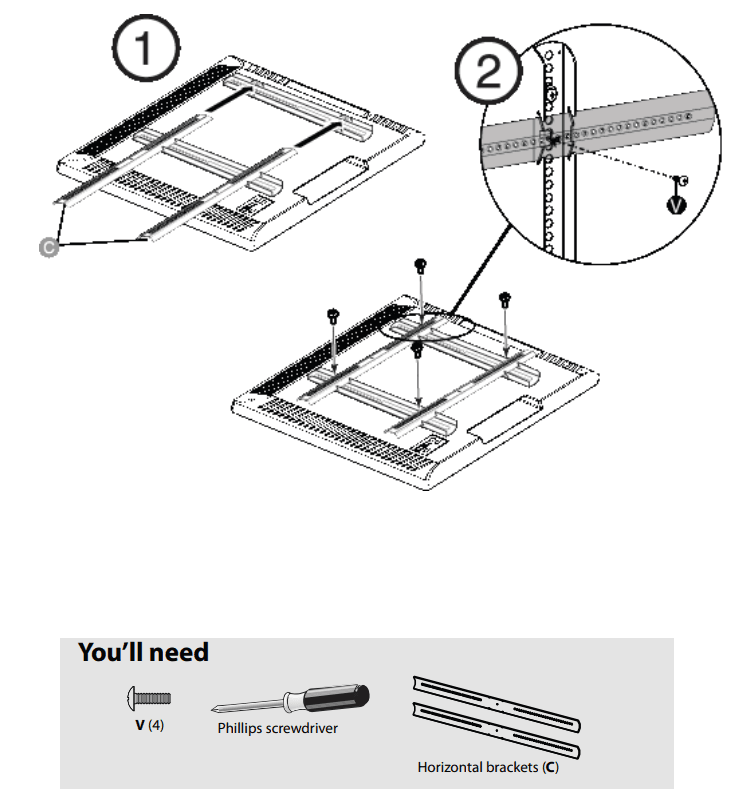 1

C

2

V

You'll need

V (4)

Phillips screwdriver

Horizontal brackets (C)