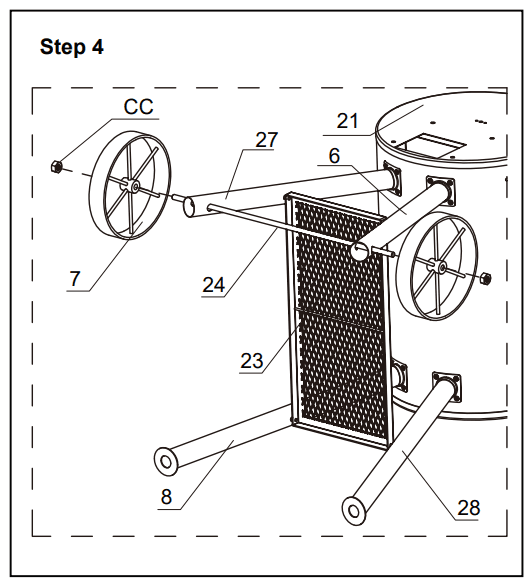 Step 4

CC
21
27
6
7
24
23
8
28