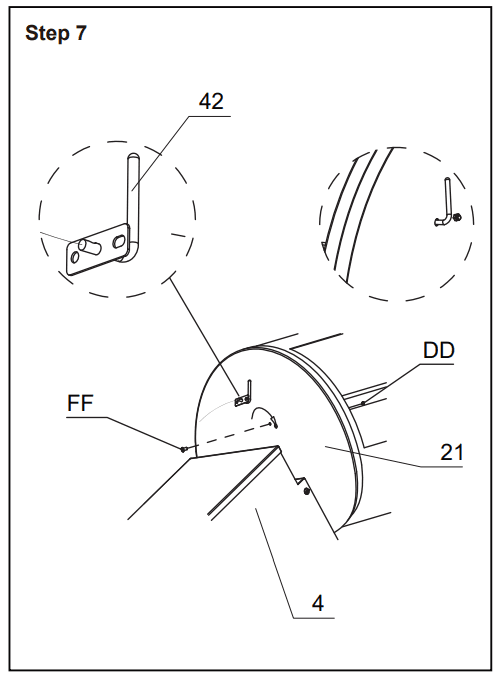 Step 7

42

DD

FF

21

4