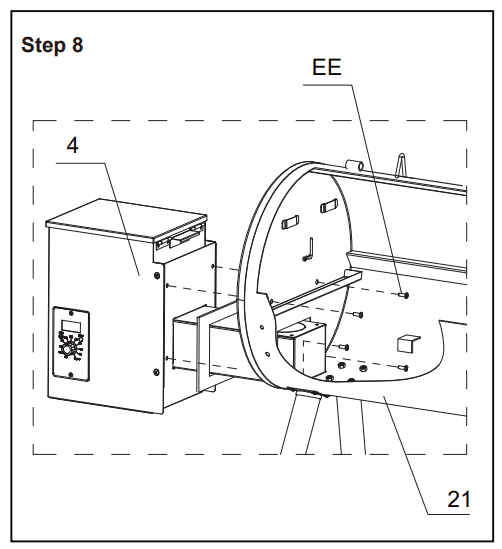 Step 8

EE

4

21