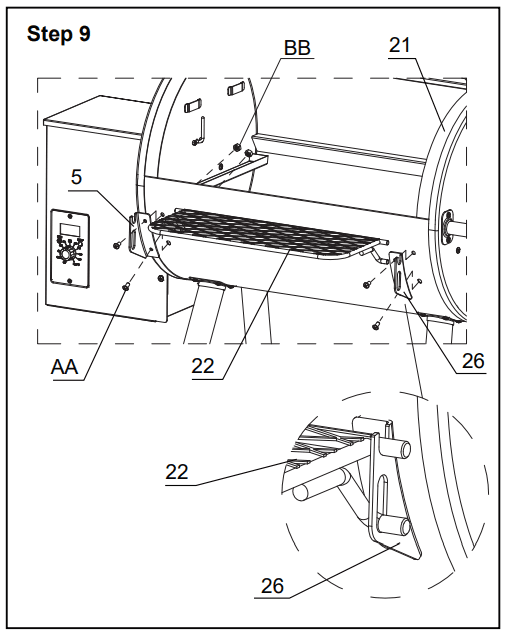 Step 9

BB

21

5

AA

22

26

22

26