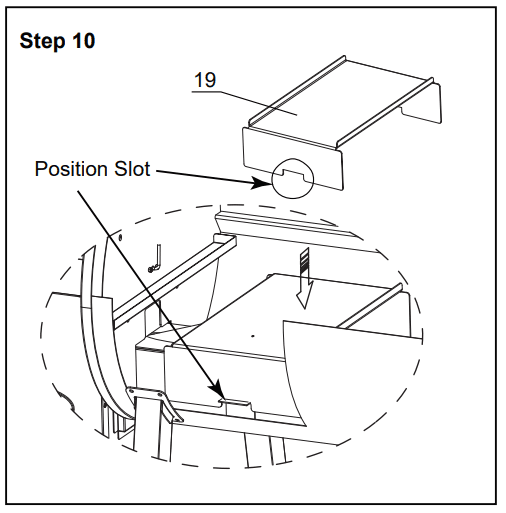 Step 10

19

Position Slot