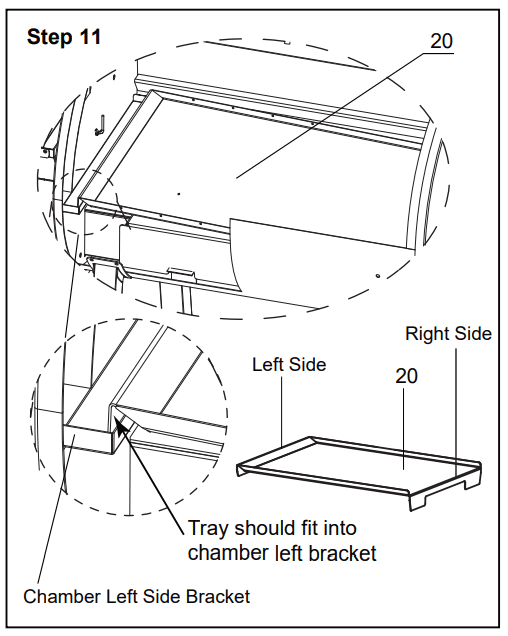 Step 11

20

Right Side

Left Side

20

Tray should fit into chamber left bracket

Chamber Left Side Bracket