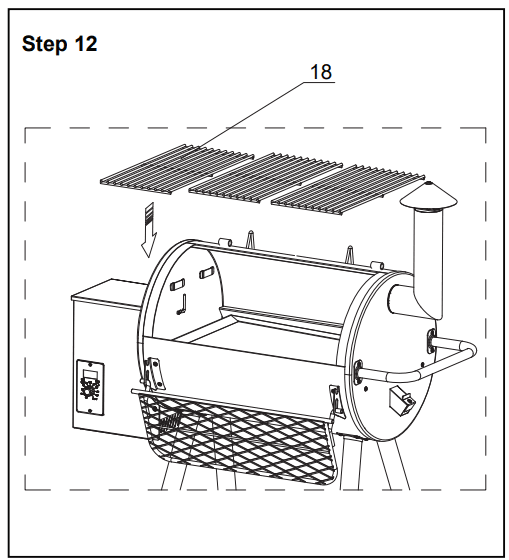 Step 12

18