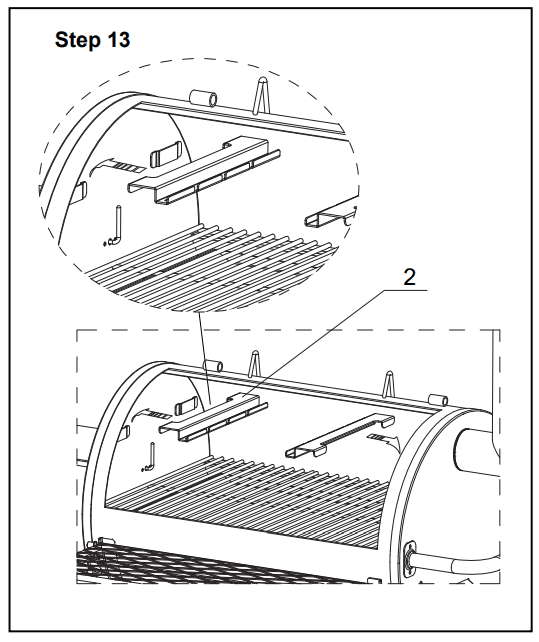 Step 13

2