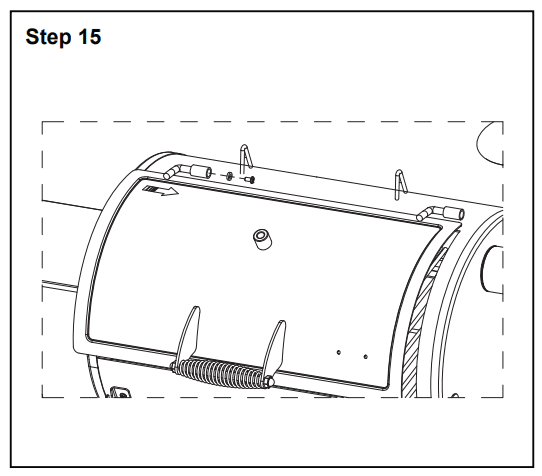 Step 15