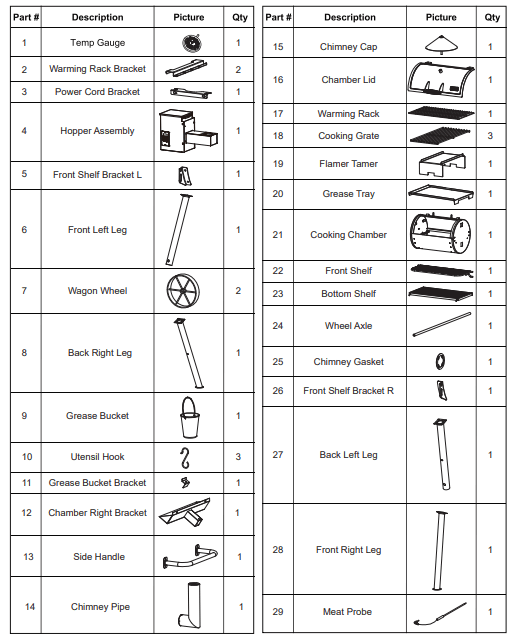 | Part # | Description | Picture | Qty |
|---|---|---|---|
| 1 | Temp Gauge | | 1 |
| 2 | Warming Rack Bracket | | 2 |
| 3 | Power Cord Bracket | | 1 |
| 4 | Hopper Assembly | | 1 |
| 5 | Front Shelf Bracket L | | 1 |
| 6 | Front Left Leg | | 1 |
| 7 | Wagon Wheel | | 2 |
| 8 | Back Right Leg | | 1 |
| 9 | Grease Bucket | | 1 |
| 10 | Utensil Hook | | 3 |
| 11 | Grease Bucket Bracket | | 1 |
| 12 | Chamber Right Bracket | | 1 |
| 13 | Side Handle | | 1 |
| 14 | Chimney Pipe | | 1 |

| Part # | Description | Picture | Qty |
|---|---|---|---|
| 15 | Chimney Cap | | 1 |
| 16 | Chamber Lid | | 1 |
| 17 | Warming Rack | | 1 |
| 18 | Cooking Grate | | 3 |
| 19 | Flamer Tamer | | 1 |
| 20 | Grease Tray | | 1 |
| 21 | Cooking Chamber | | 1 |
| 22 | Front Shelf | | 1 |
| 23 | Bottom Shelf | | 1 |
| 24 | Wheel Axle | | 1 |
| 25 | Chimney Gasket | | 1 |
| 26 | Front Shelf Bracket R | | 1 |
| 27 | Back Left Leg | | 1 |
| 28 | Front Right Leg | | 1 |
| 29 | Meat Probe | | 1 |