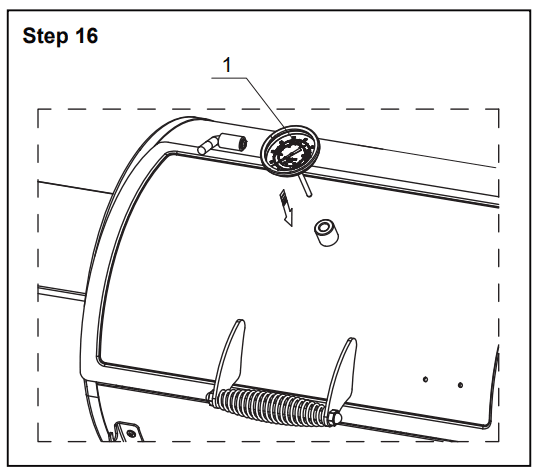 Step 16

1