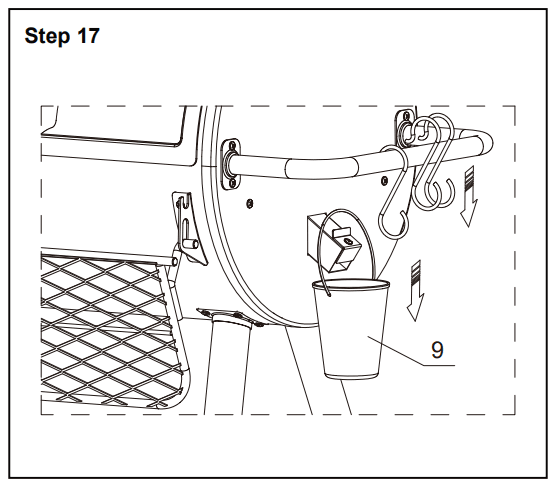 Step 17

9