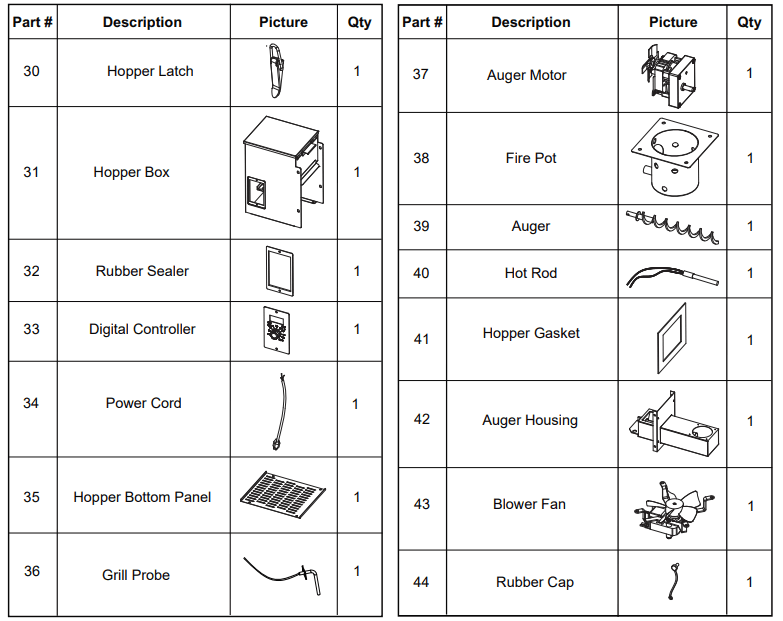 | Part # | Description | Picture | Qty |
|---|---|---|---|
| 30 | Hopper Latch | | 1 |
| 31 | Hopper Box | | 1 |
| 32 | Rubber Sealer | | 1 |
| 33 | Digital Controller | | 1 |
| 34 | Power Cord | | 1 |
| 35 | Hopper Bottom Panel | | 1 |
| 36 | Grill Probe | | 1 |

| Part # | Description | Picture | Qty |
|---|---|---|---|
| 37 | Auger Motor | | 1 |
| 38 | Fire Pot | | 1 |
| 39 | Auger | | 1 |
| 40 | Hot Rod | | 1 |
| 41 | Hopper Gasket | | 1 |
| 42 | Auger Housing | | 1 |
| 43 | Blower Fan | | 1 |
| 44 | Rubber Cap | | 1 |