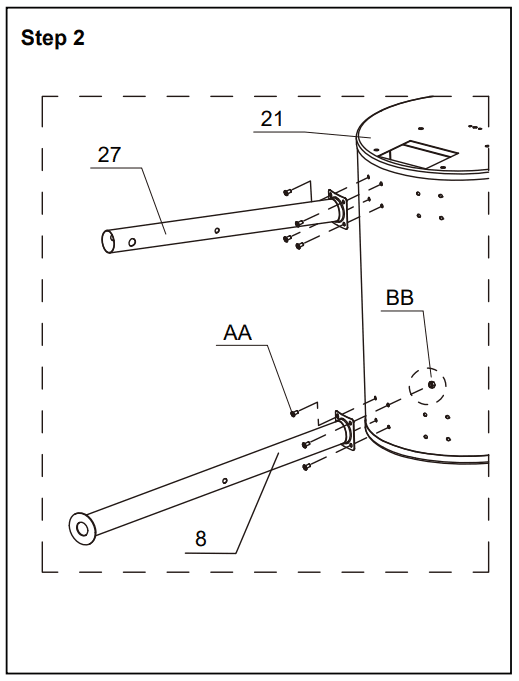 Step 2

21

27

BB

AA

8