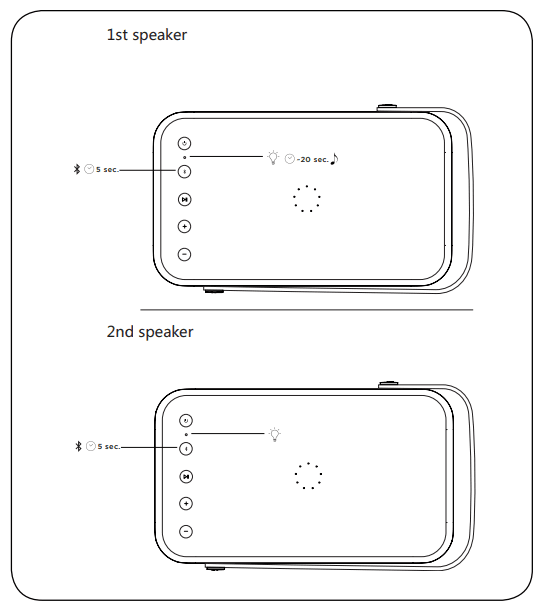 1st speaker

5 sec.

~20 sec.

2nd speaker

5 sec.