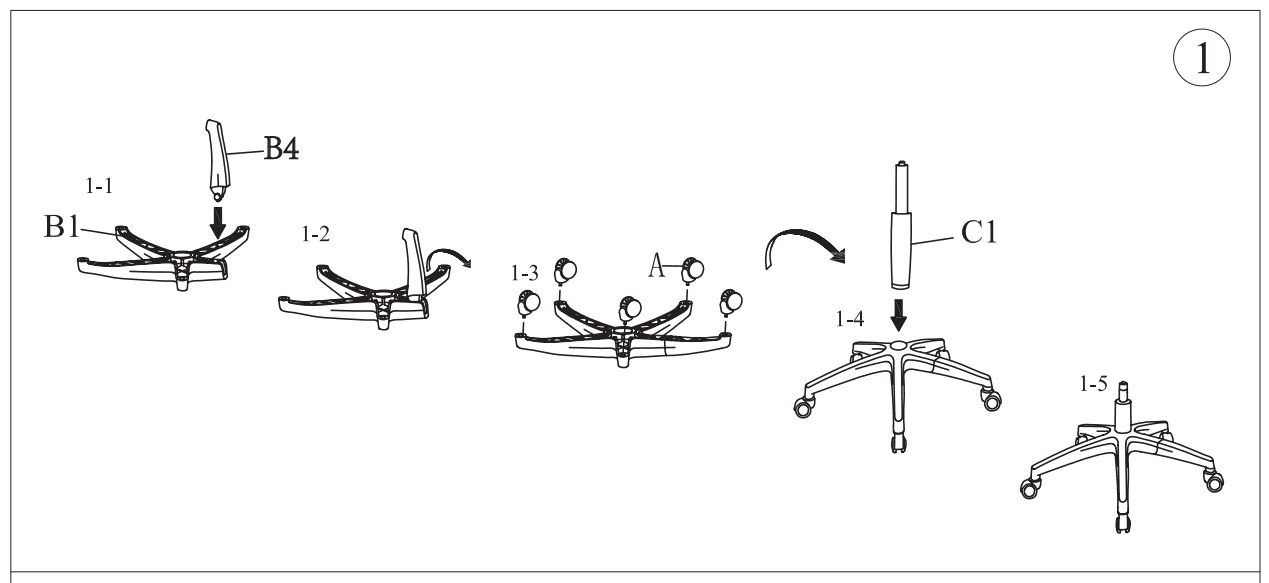 1

B4

1-1

B1

1-2

1-3

A

C1

1-4

1-5