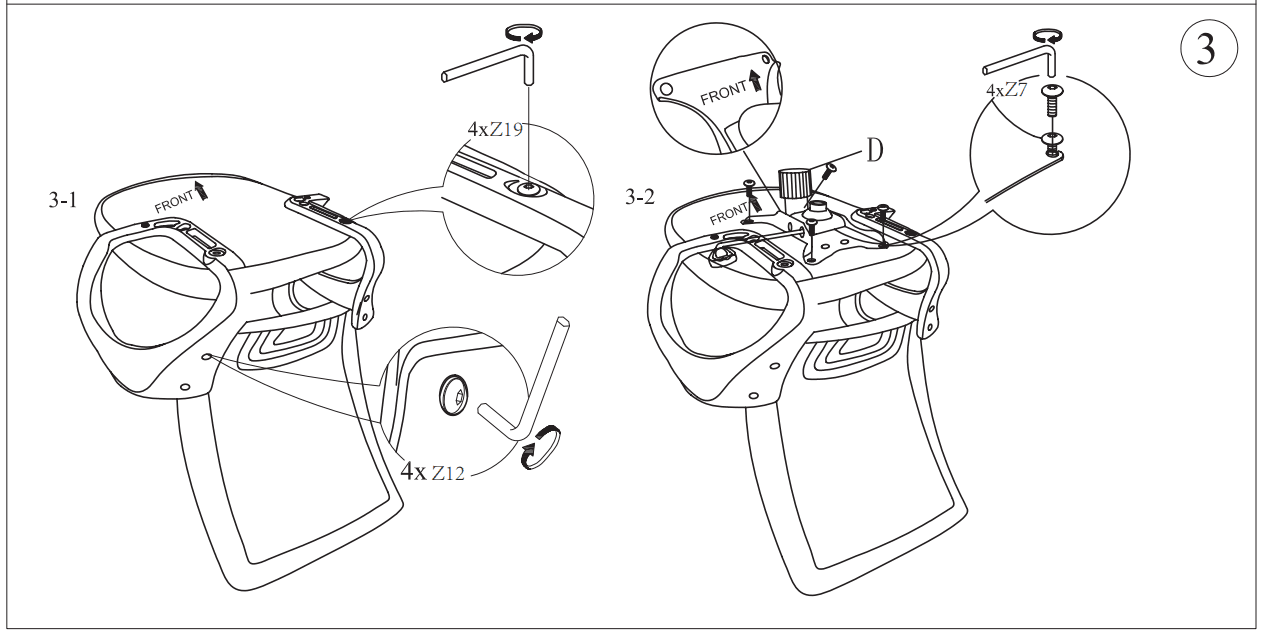 3

3-1

FRONT

4xZ19

4x Z12

3-2

FRONT

FRONT

D

4xZ7