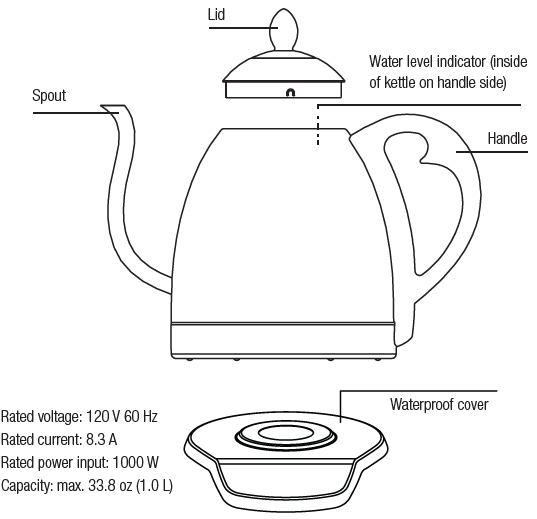 Lid

Water level indicator (inside of kettle on handle side)

Spout

Handle

Waterproof cover

Rated voltage: 120 V 60 Hz
Rated current: 8.3 A
Rated power input: 1000 W
Capacity: max. 33.8 oz (1.0 L)