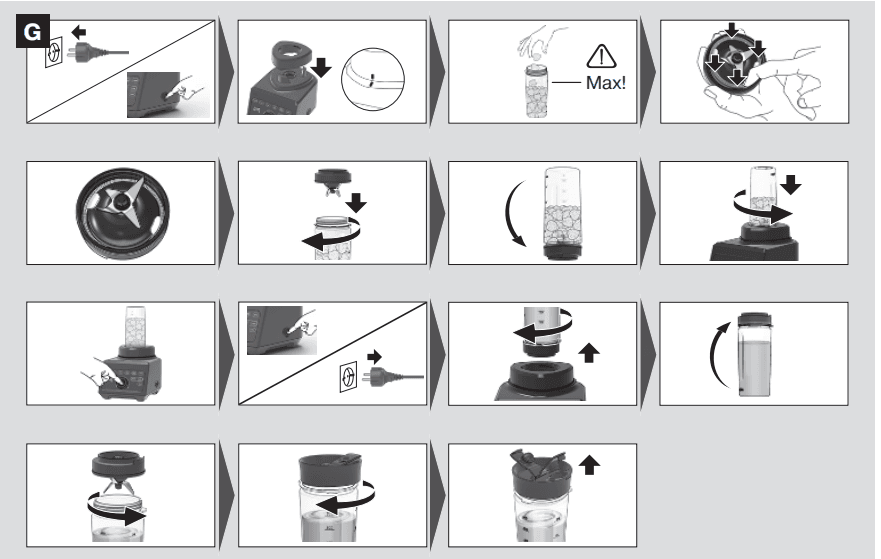 G

Max!