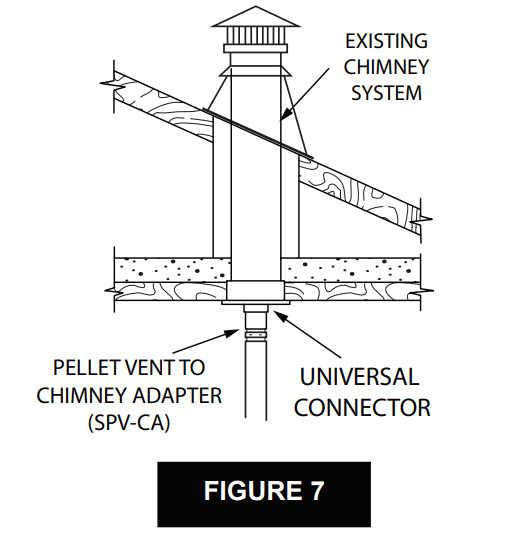 EXISTING CHIMNEY SYSTEM

PELLET VENT TO CHIMNEY ADAPTER (SPV-CA)

UNIVERSAL CONNECTOR

FIGURE 7