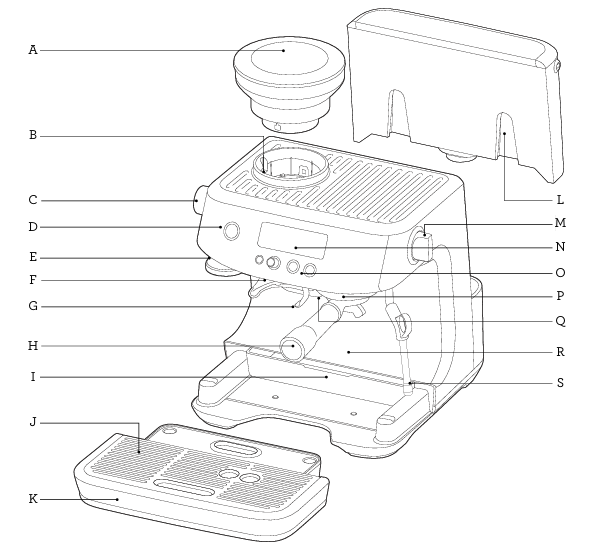 A
B
C
D
E
F
G
H
I
J
K
L
M
N
O
P
Q
R
S