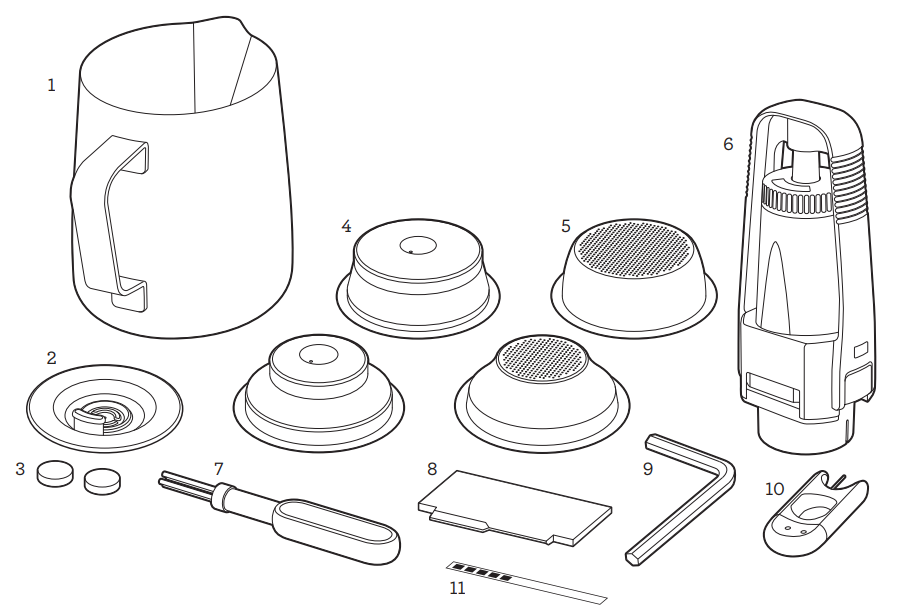 1
2
3
4
5
6
7
8
9
10
11