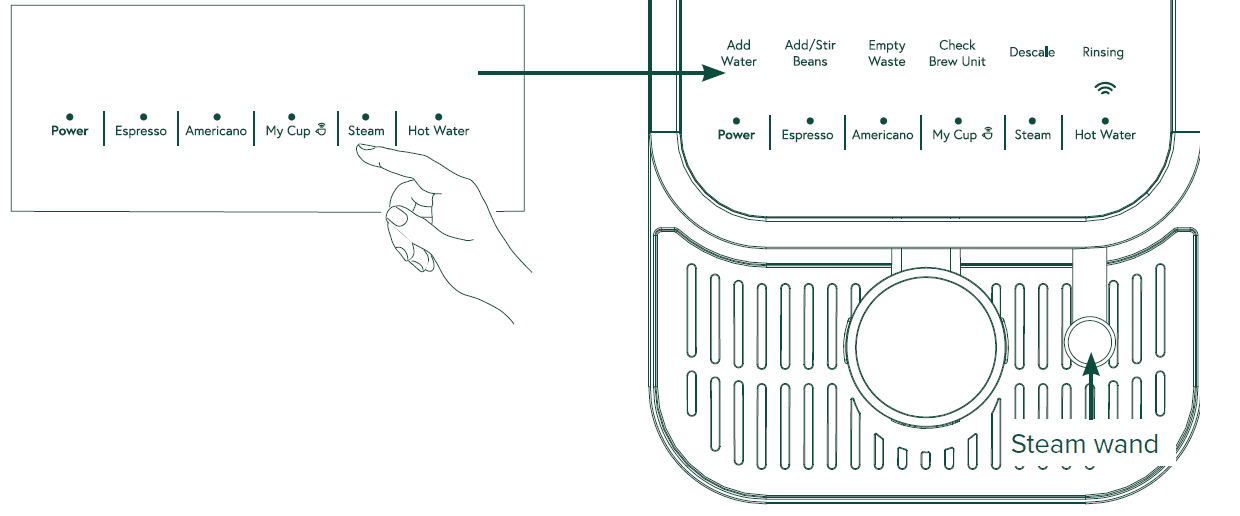 Power | Espresso | Americano | My Cup | Steam | Hot Water

Add Water
Add/Stir Beans
Empty Waste
Check Brew Unit
Descale
Rinsing

Power | Espresso | Americano | My Cup | Steam | Hot Water

Steam wand