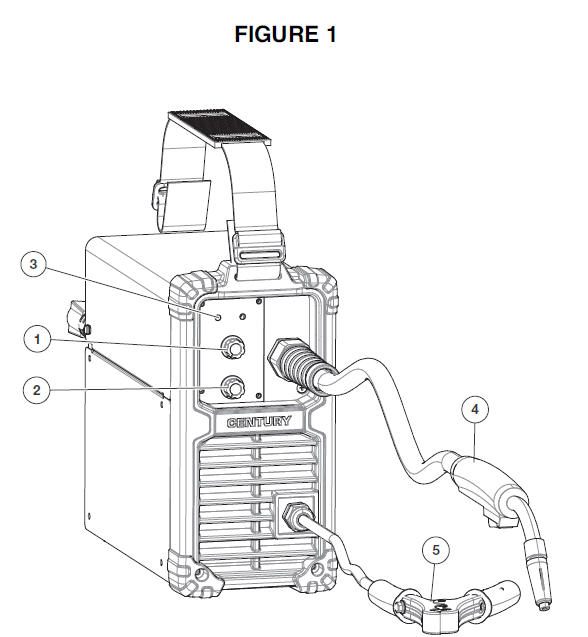 FIGURE 1

3

1

2

CENTURY

4

5