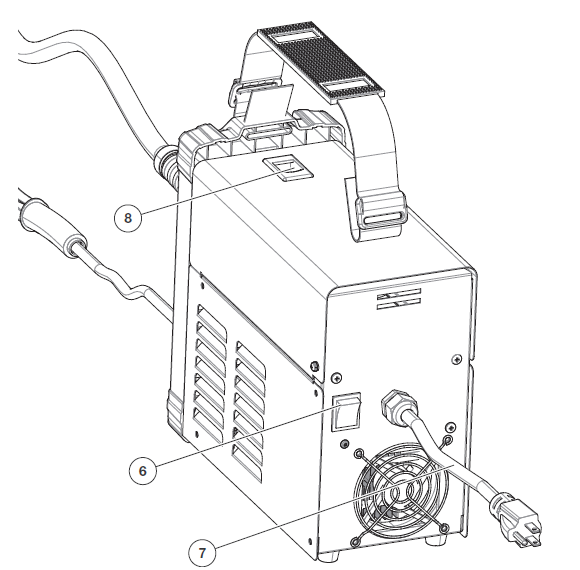 8
6
7